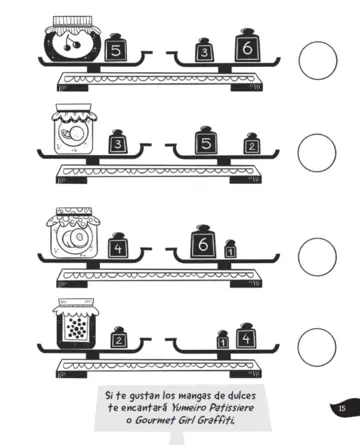 5 3 6

3 5 2

4 6 1

2 1 4

Si te gustan los mangas de dulces te encantará Yumeiro Patissiere o Gourmet Girl Graffiti.

15