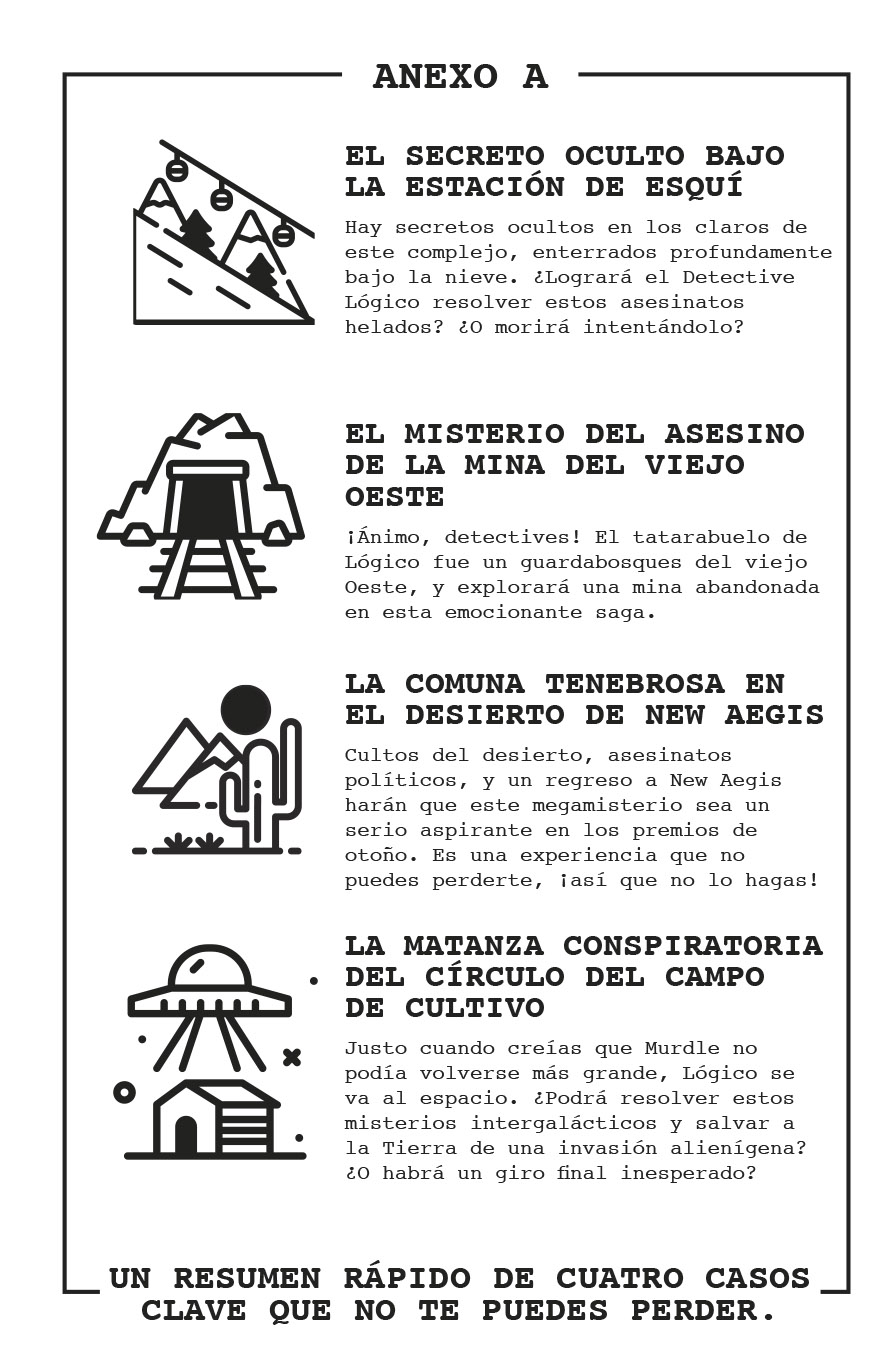 ANEXO A

EL SECRETO OCULTO BAJO LA ESTACIÓN DE ESQUÍ

Hay secretos ocultos en los claros de este complejo, enterrados profundamente bajo la nieve. ¿Logrará el Detective Lógico resolver estos asesinatos helados? ¿O morirá intentándolo?

EL MISTERIO DEL ASESINO DE LA MINA DEL VIEJO OESTE

¡Ánimo, detectives! El tatarabuelo de Lógico fue un guardabosques del viejo Oeste, y explorará una mina abandonada en esta emocionante saga.

LA COMUNA TENEBROSA EN EL DESIERTO DE NEW AEGIS

Cultos del desierto, asesinatos políticos, y un regreso a New Aegis harán que este megamisterio sea un serio aspirante en los premios de otoño. Es una experiencia que no puedes perderte, ¡así que no lo hagas!

LA MATANZA CONSPIRATORIA DEL CÍRCULO DEL CAMPO DE CULTIVO

Justo cuando creías que Murdle no podía volverse más grande, Lógico se va al espacio. ¿Podrá resolver estos misterios intergalácticos y salvar a la Tierra de una invasión alienígena? ¿O habrá un giro final inesperado?

UN RESUMEN RÁPIDO DE CUATRO CASOS CLAVE QUE NO TE PUEDES PERDER.